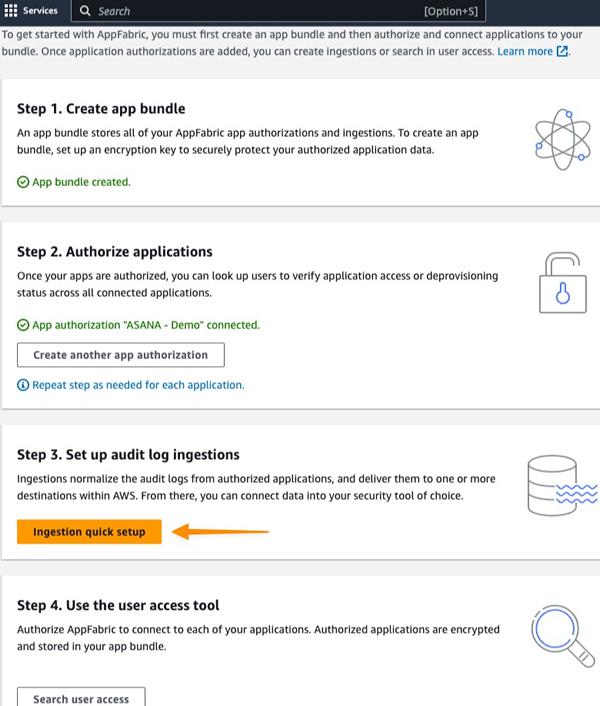 Services Search [Option+S]

To get started with AppFabric, you must first create an app bundle and then authorize and connect applications to your bundle. Once application authorizations are added, you can create ingestions or search in user access. Learn more

Step 1. Create app bundle

An app bundle stores all of your AppFabric app authorizations and ingestions. To create an app bundle, set up an encryption key to securely protect your authorized application data.

App bundle created.

Step 2. Authorize applications

Once your apps are authorized, you can look up users to verify application access or deprovisioning status across all connected applications.

App authorization "ASANA - Demo" connected.

Create another app authorization

Repeat step as needed for each application.

Step 3. Set up audit log ingestions

Ingestions normalize the audit logs from authorized applications, and deliver them to one or more destinations within AWS. From there, you can connect data into your security tool of choice.

Ingestion quick setup

Step 4. Use the user access tool

Authorize AppFabric to connect to each of your applications. Authorized applications are encrypted and stored in your app bundle.

Search user access